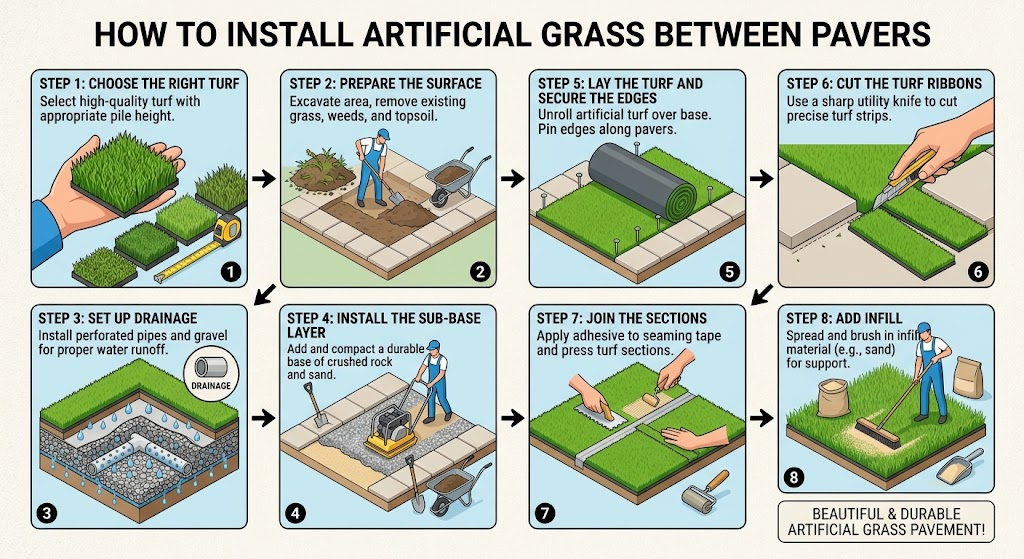 HOW TO INSTALL ARTIFICIAL GRASS BETWEEN PAVERS

STEP 1: CHOOSE THE RIGHT TURF
Select high-quality turf with appropriate pile height.

1

STEP 2: PREPARE THE SURFACE
Excavate area, remove existing grass, weeds, and topsoil.

2

STEP 5: LAY THE TURF AND SECURE THE EDGES
Unroll artificial turf over base. Pin edges along pavers.

5

STEP 6: CUT THE TURF RIBBONS
Use a sharp utility knife to cut precise turf strips.

6

STEP 3: SET UP DRAINAGE
Install perforated pipes and gravel for proper water runoff.

DRAINAGE

3

STEP 4: INSTALL THE SUB-BASE LAYER
Add and compact a durable base of crushed rock and sand.

4

STEP 7: JOIN THE SECTIONS
Apply adhesive to seaming tape and press turf sections.

7

STEP 8: ADD INFILL
Spread and brush in infill material (e.g., sand) for support.

8

BEAUTIFUL & DURABLE ARTIFICIAL GRASS PAVEMENT!