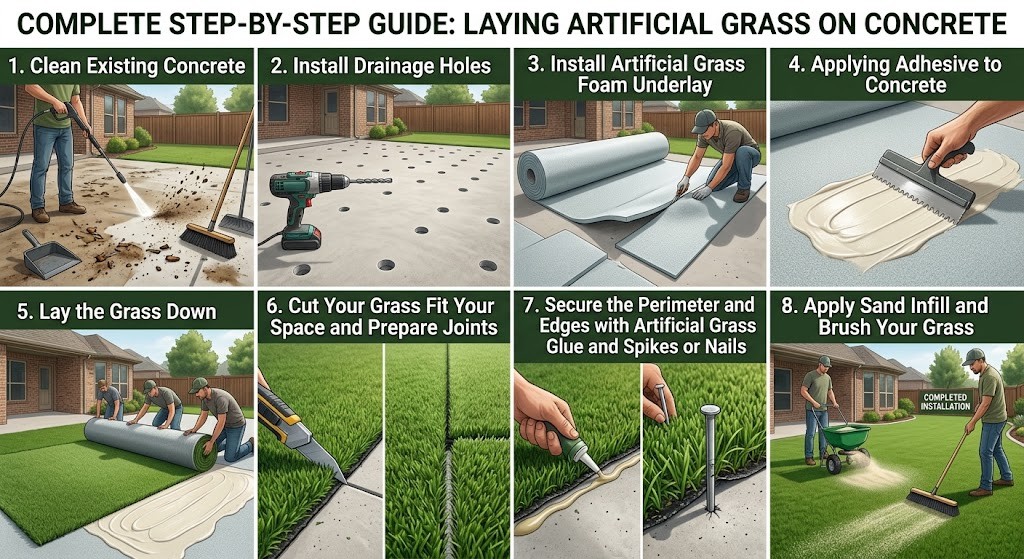 COMPLETE STEP-BY-STEP GUIDE: LAYING ARTIFICIAL GRASS ON CONCRETE

1. Clean Existing Concrete

2. Install Drainage Holes

3. Install Artificial Grass Foam Underlay

4. Applying Adhesive to Concrete

5. Lay the Grass Down

6. Cut Your Grass Fit Your Space and Prepare Joints

7. Secure the Perimeter and Edges with Artificial Grass Glue and Spikes or Nails

8. Apply Sand Infill and Brush Your Grass

COMPLETED INSTALLATION